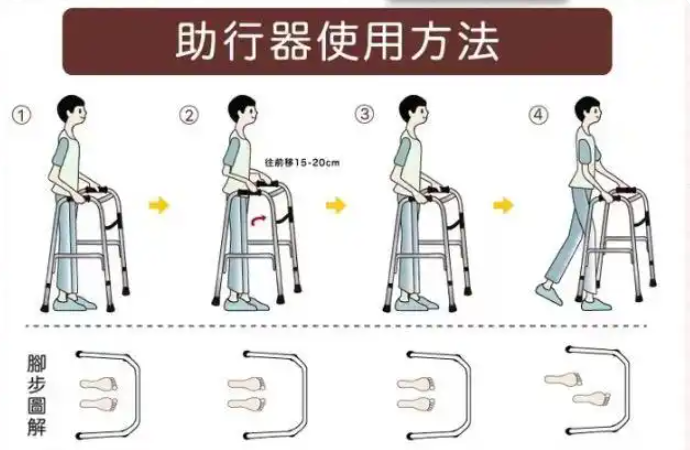 助行器使用方法

①

②

往前移15-20cm

③

④

腳步圖解