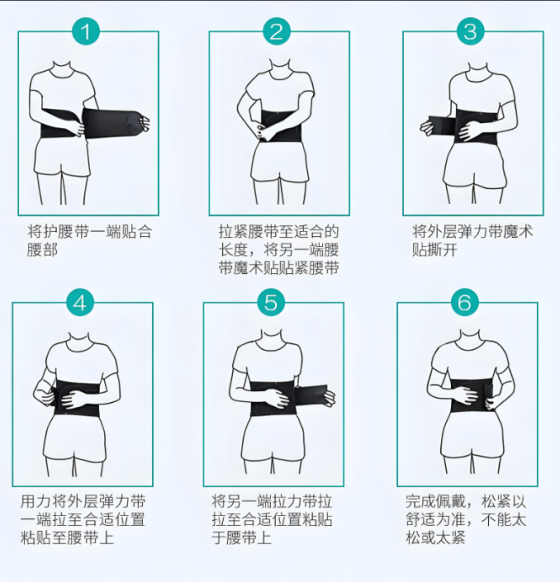 1

将护腰带一端贴合腰部

2

拉紧腰带至适合的长度，将另一端腰带魔术贴贴紧腰带

3

将外层弹力带魔术贴撕开

4

用力将外层弹力带一端拉至合适位置粘贴至腰带上

5

将另一端拉力带拉拉至合适位置粘贴于腰带上

6

完成佩戴，松紧以舒适为准，不能太松或太紧