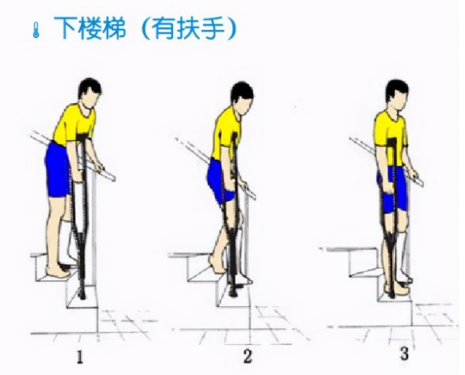 下楼梯（有扶手）

1

2

3